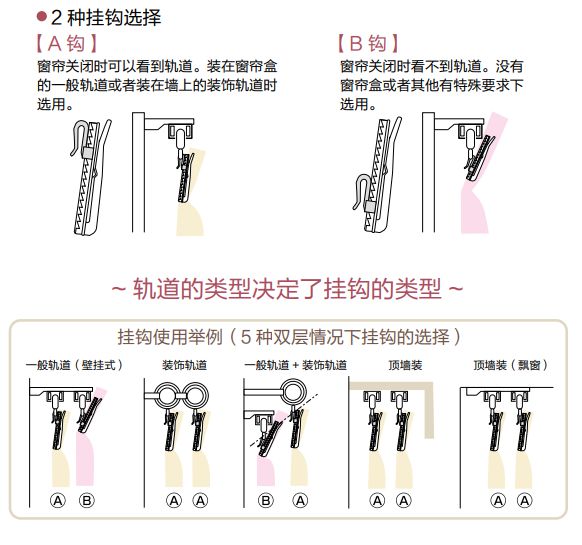 ● 2 种挂钩选择

【A 钩】
窗帘关闭时可以看到轨道。装在窗帘盒的一般轨道或者装在墙上的装饰轨道时选用。

【B 钩】
窗帘关闭时看不到轨道。没有窗帘盒或者其他有特殊要求下选用。

~ 轨道的类型决定了挂钩的类型 ~

挂钩使用举例（5 种双层情况下挂钩的选择）

一般轨道（壁挂式）
Ⓐ Ⓑ

装饰轨道
Ⓐ Ⓐ

一般轨道 + 装饰轨道
Ⓑ Ⓐ

顶墙装
Ⓐ Ⓐ

顶墙装（飘窗）
Ⓐ Ⓐ